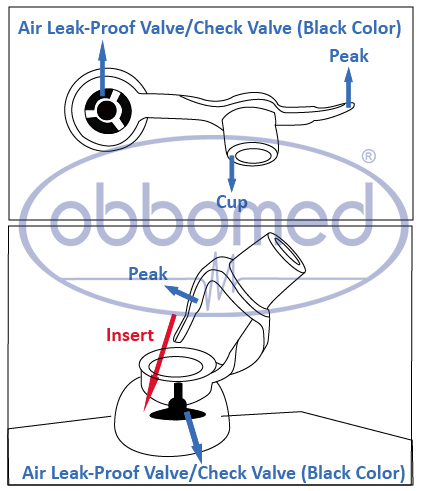 Air Leak-Proof Valve/Check Valve (Black Color)

Peak

Cup

obbomed ®

Peak

Insert

Air Leak-Proof Valve/Check Valve (Black Color)